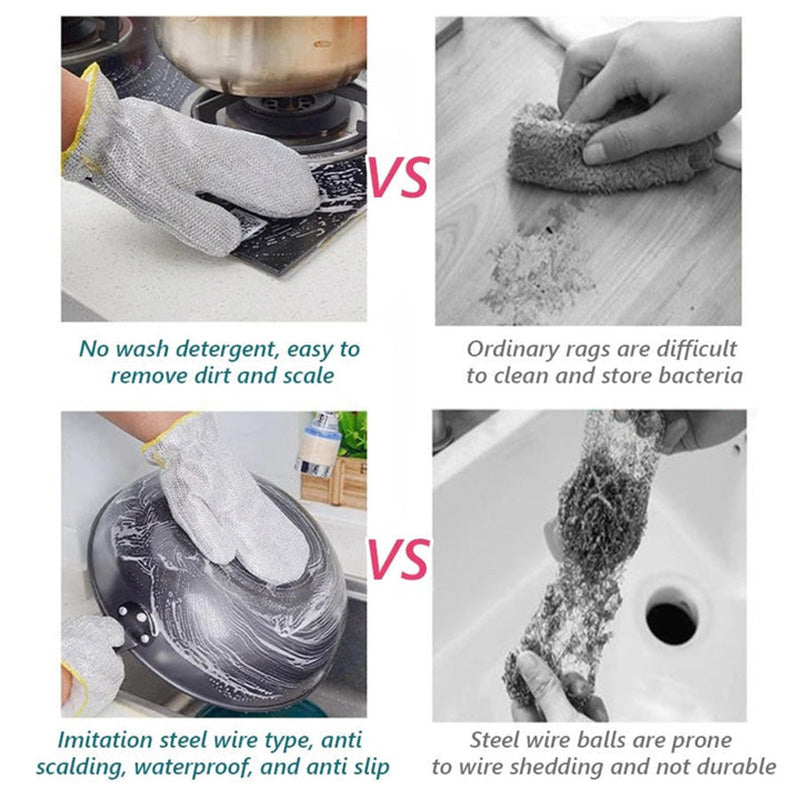 VS

No wash detergent, easy to remove dirt and scale

Ordinary rags are difficult to clean and store bacteria

VS

Imitation steel wire type, anti scalding, waterproof, and anti slip

Steel wire balls are prone to wire shedding and not durable