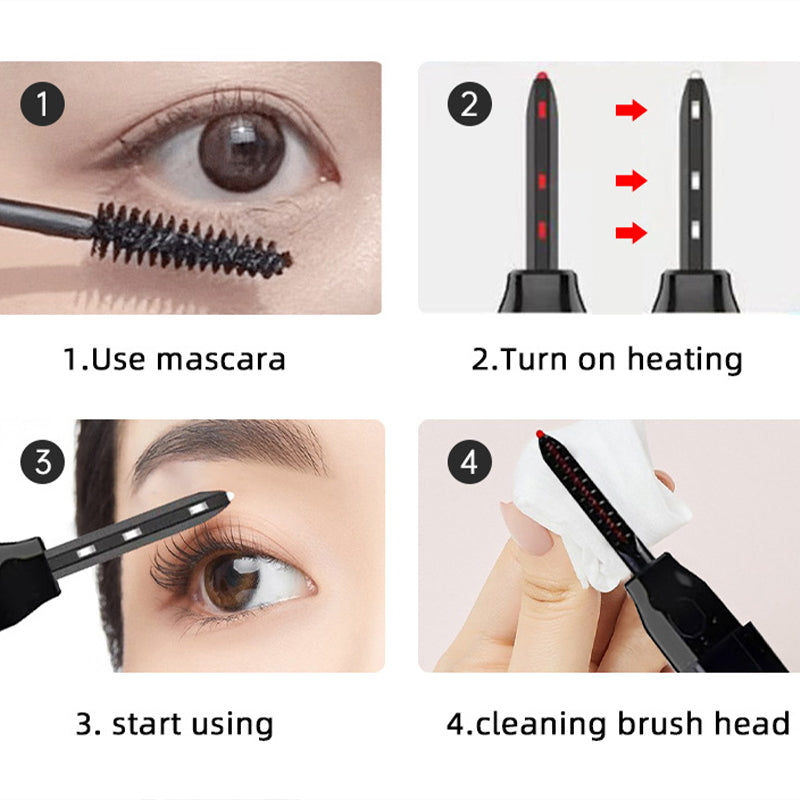 1

1.Use mascara

2

2.Turn on heating

3

3. start using

4

4.cleaning brush head