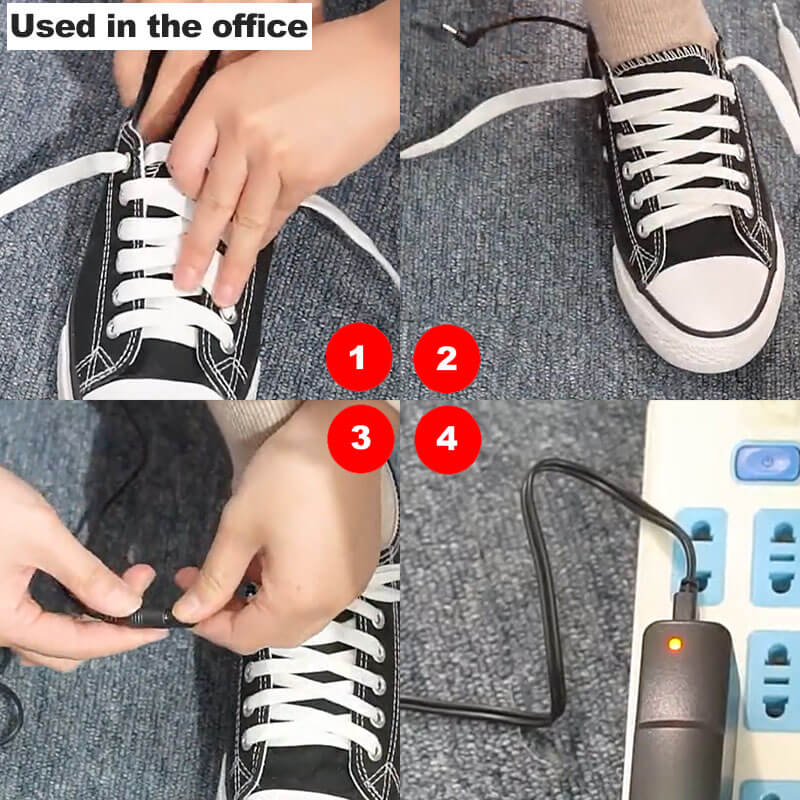 Used in the office

1

2

3

4