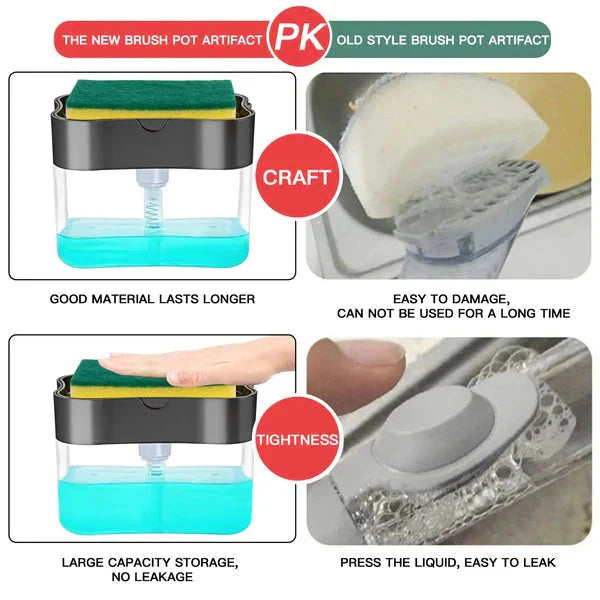 THE NEW BRUSH POT ARTIFACT PK OLD STYLE BRUSH POT ARTIFACT

CRAFT

GOOD MATERIAL LASTS LONGER

EASY TO DAMAGE, CAN NOT BE USED FOR A LONG TIME

TIGHTNESS

LARGE CAPACITY STORAGE, NO LEAKAGE

PRESS THE LIQUID, EASY TO LEAK