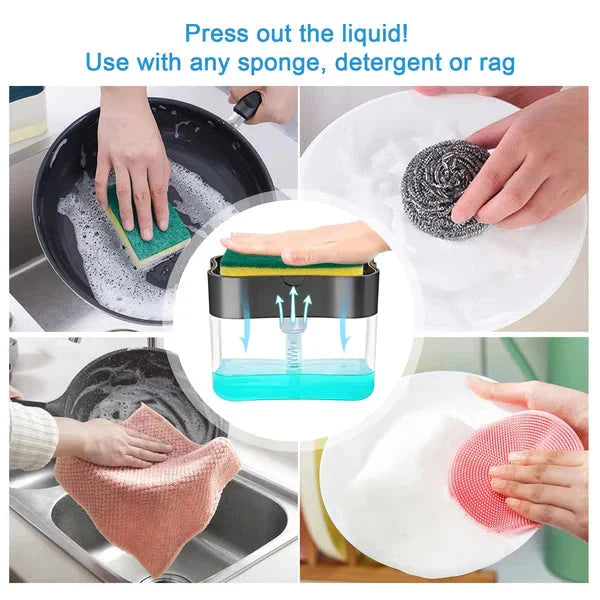 Press out the liquid!
Use with any sponge, detergent or rag