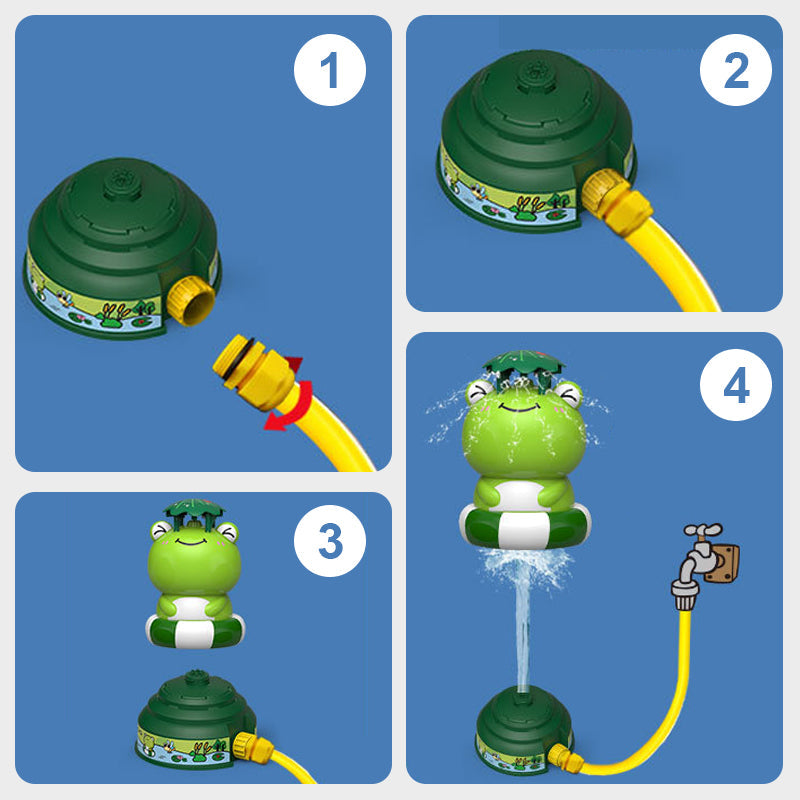 1

2

3

4